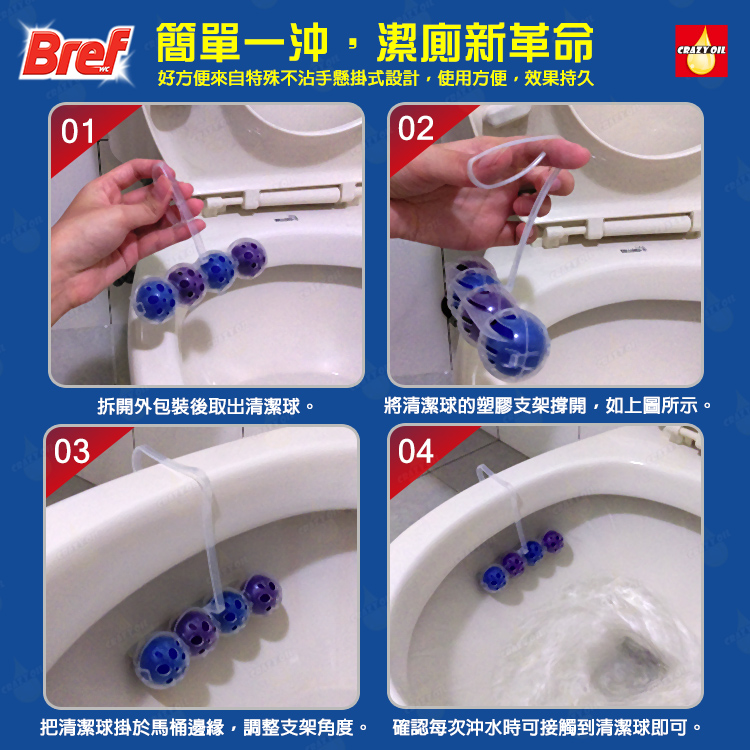 Bref WC

簡單一沖，潔廁新革命

好方便來自特殊不沾手懸掛式設計，使用方便，效果持久

CRAZY OIL

01

拆開外包裝後取出清潔球。

02

將清潔球的塑膠支架撐開，如上圖所示。

03

把清潔球掛於馬桶邊緣，調整支架角度。

04

確認每次沖水時可接觸到清潔球即可。