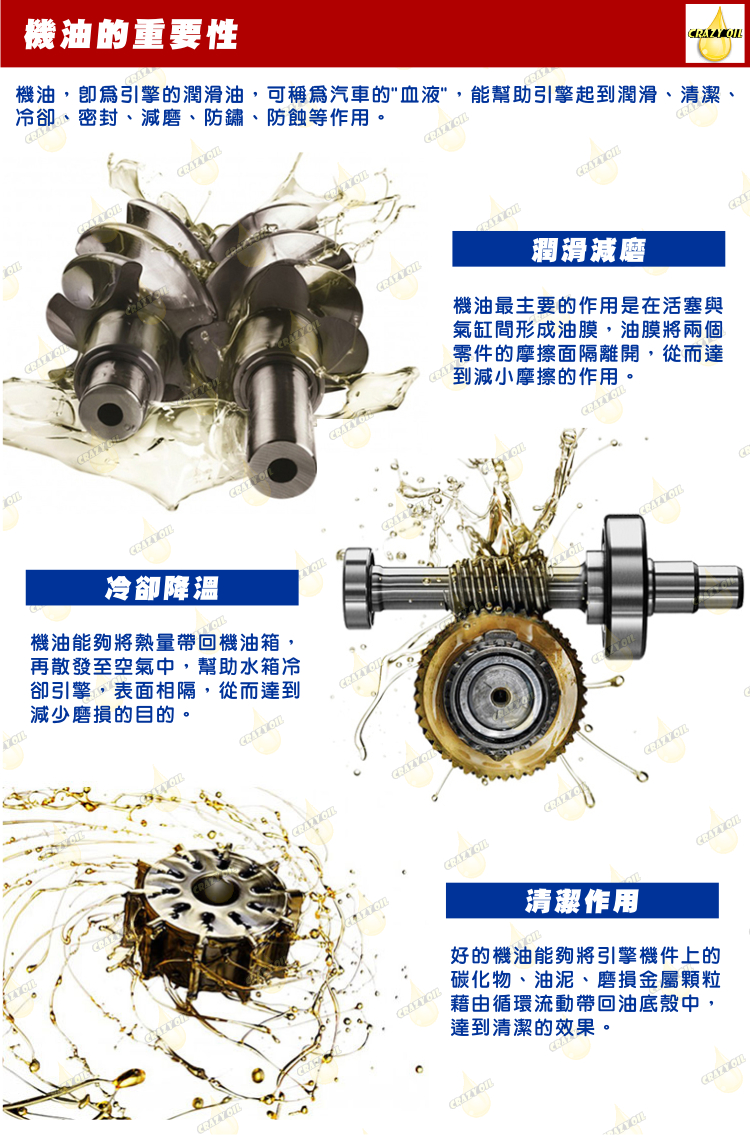 機油的重要性

CRAZY OIL

機油，即爲引擎的潤滑油，可稱爲汽車的"血液"，能幫助引擎起到潤滑、清潔、冷卻、密封、減磨、防鏽、防蝕等作用。

潤滑減磨

機油最主要的作用是在活塞與氣缸間形成油膜，油膜將兩個零件的摩擦面隔離開，從而達到減小摩擦的作用。

冷卻降溫

機油能夠將熱量帶回機油箱，再散發至空氣中，幫助水箱冷卻引擎，表面相隔，從而達到減少磨損的目的。

清潔作用

好的機油能夠將引擎機件上的碳化物、油泥、磨損金屬顆粒藉由循環流動帶回油底殼中，達到清潔的效果。