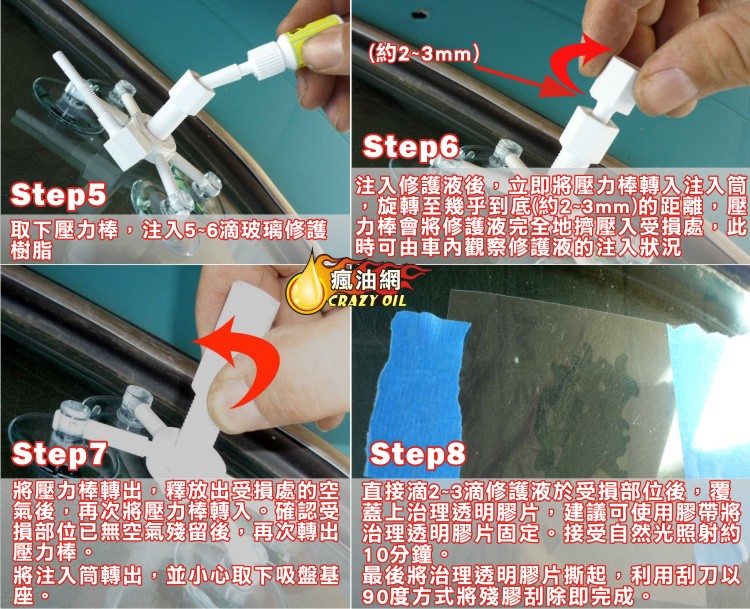 Step5

取下壓力棒，注入5~6滴玻璃修護樹脂

(約2~3mm)

Step6

注入修護液後，立即將壓力棒轉入注入筒，旋轉至幾乎到底(約2~3mm)的距離，壓力棒會將修護液完全地擠壓入受損處，此時可由車內觀察修護液的注入狀況

瘋油網
CRAZY OIL

Step7

將壓力棒轉出，釋放出受損處的空氣後，再次將壓力棒轉入。確認受損部位已無空氣殘留後，再次轉出壓力棒。
將注入筒轉出，並小心取下吸盤基座。

Step8

直接滴2~3滴修護液於受損部位後，覆蓋上治理透明膠片，建議可使用膠帶將治理透明膠片固定。接受自然光照射約10分鐘。
最後將治理透明膠片撕起，利用刮刀以90度方式將殘膠刮除即完成。